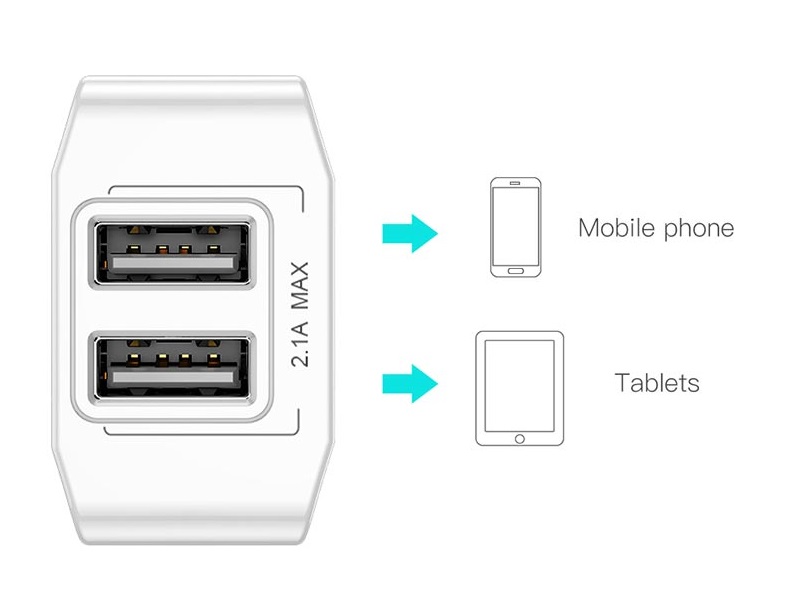 2.1A MAX

Mobile phone

Tablets