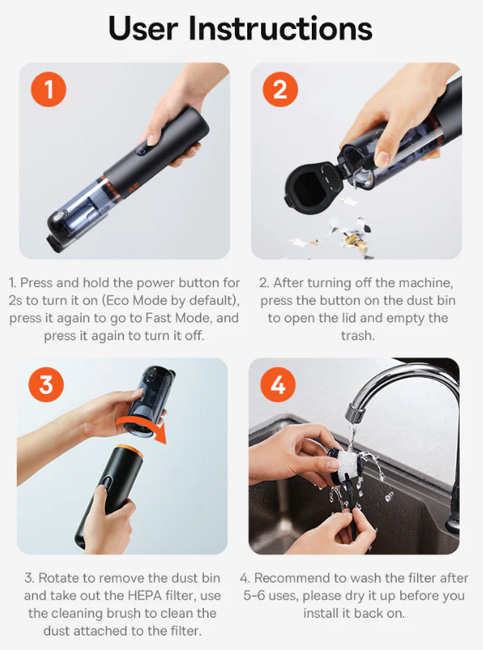 User Instructions

1

2

1. Press and hold the power button for 2s to turn it on (Eco Mode by default), press it again to go to Fast Mode, and press it again to turn it off.

2. After turning off the machine, press the button on the dust bin to open the lid and empty the trash.

3

4

3. Rotate to remove the dust bin and take out the HEPA filter, use the cleaning brush to clean the dust attached to the filter.

4. Recommend to wash the filter after 5-6 uses, please dry it up before you install it back on.