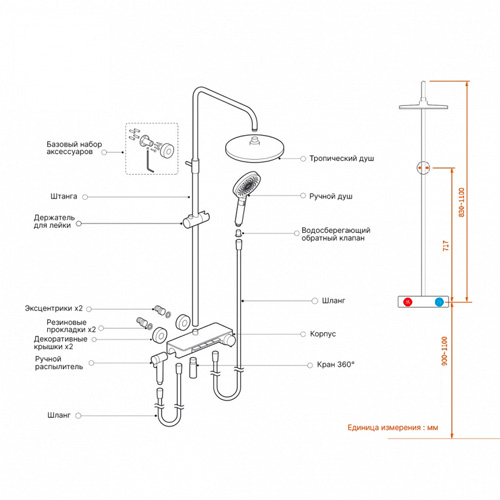 Базовый набор аксессуаров

Штанга

Держатель для лейки

Эксцентрики x2

Резиновые прокладки x2

Декоративные крышки x2

Ручной распылитель

Шланг

Тропический душ

Ручной душ

Водосберегающий обратный клапан

Шланг

Корпус

Кран 360°

830-1100

717

900-1100

Единица измерения : мм